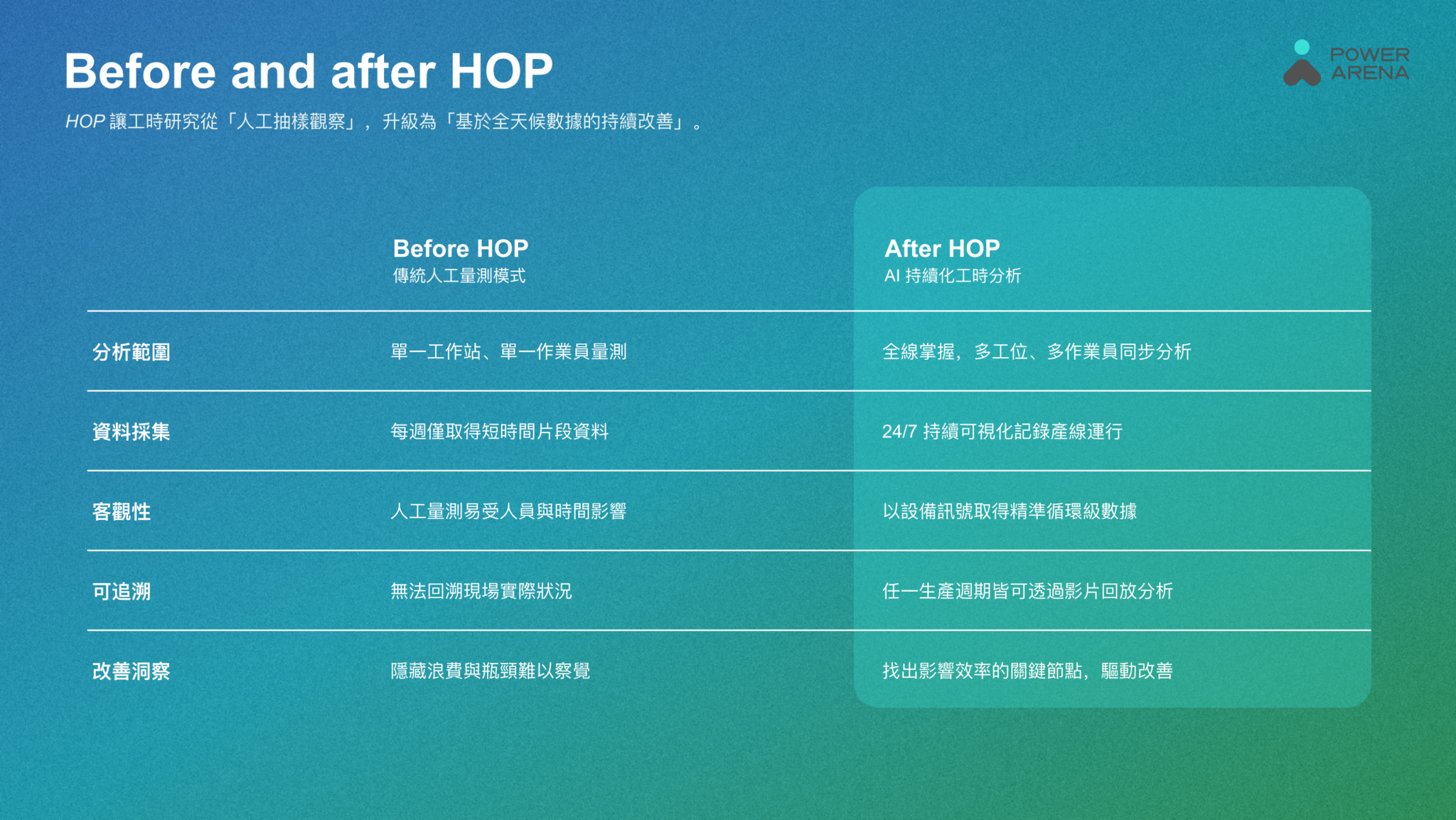 Before and after HOP

HOP讓工時研究從「人工抽樣觀察」，升級為「基於全天候數據的持續改善」。

POWER
ARENA

| | Before HOP 傳統人工量測模式 | After HOP AI持續化工時分析 |
|---|---|---|
| 分析範圍 | 單一工作站、單一作業員量測 | 全線掌握，多工位、多作業員同步分析 |
| 資料採集 | 每週僅取得短時間片段資料 | 24/7持續可視化記錄產線運行 |
| 客觀性 | 人工量測易受人員與時間影響 | 以設備訊號取得精準循環級數據 |
| 可追溯 | 無法回溯現場實際狀況 | 任一生產週期皆可透過影片回放分析 |
| 改善洞察 | 隱藏浪費與瓶頸難以察覺 | 找出影響效率的關鍵節點，驅動改善 |